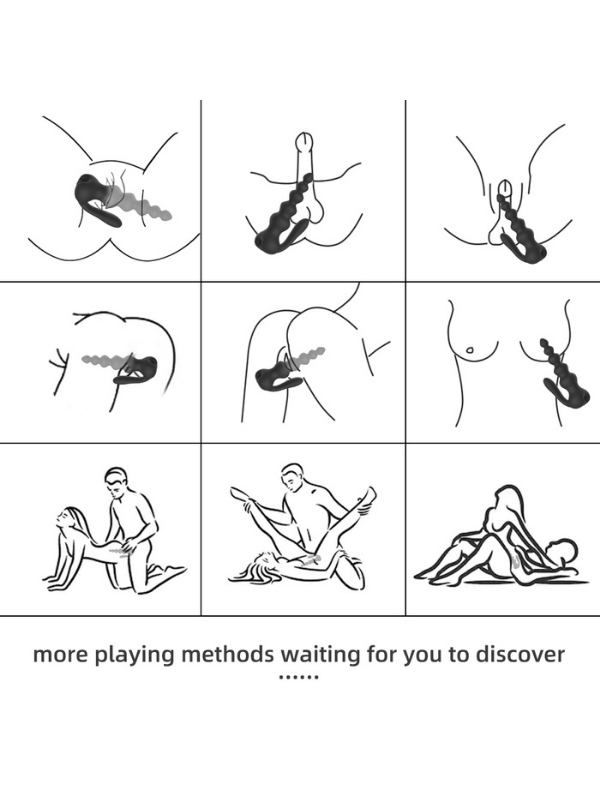 more playing methods waiting for you to discover
......